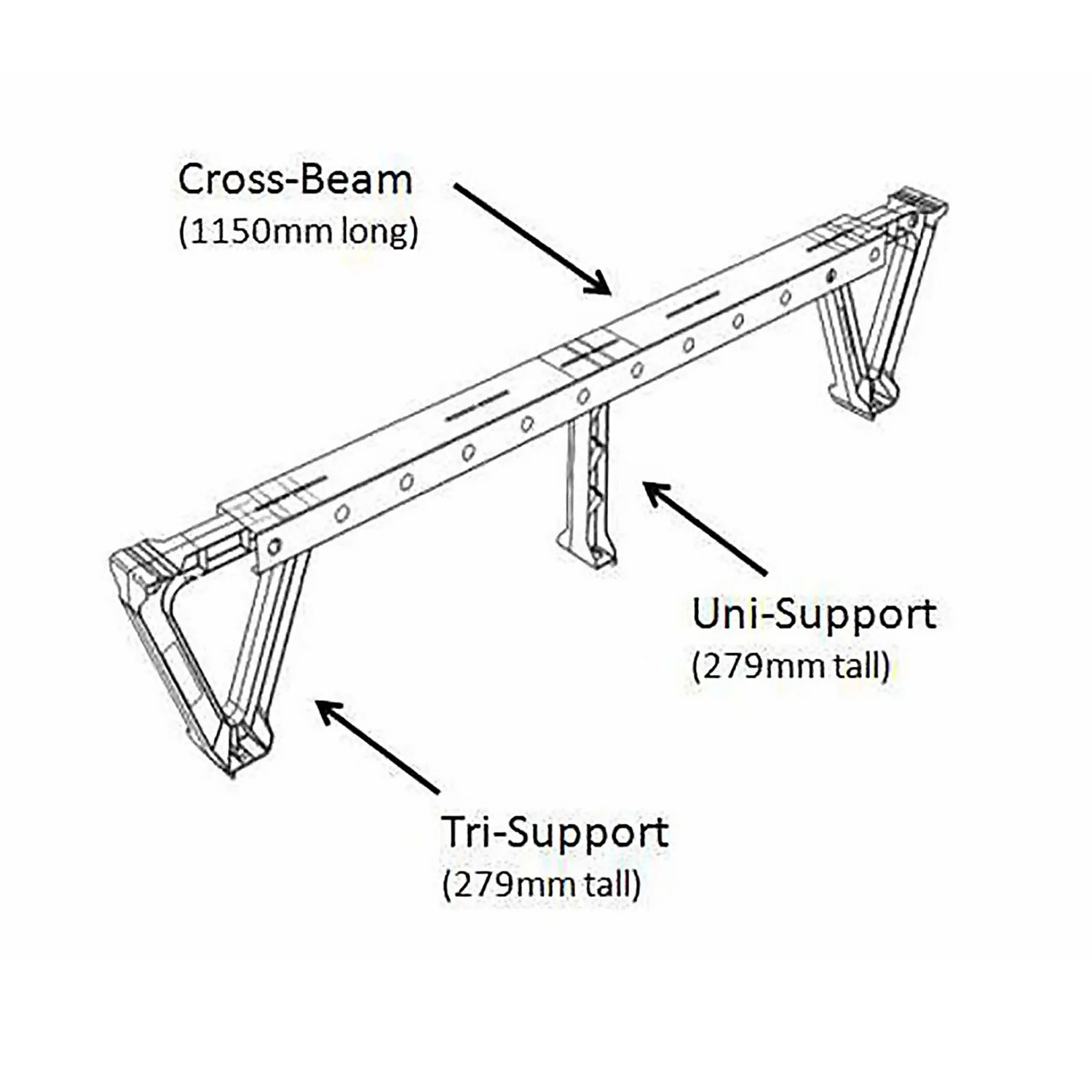 Cross-Beam
(1150mm long)

Uni-Support
(279mm tall)

Tri-Support
(279mm tall)