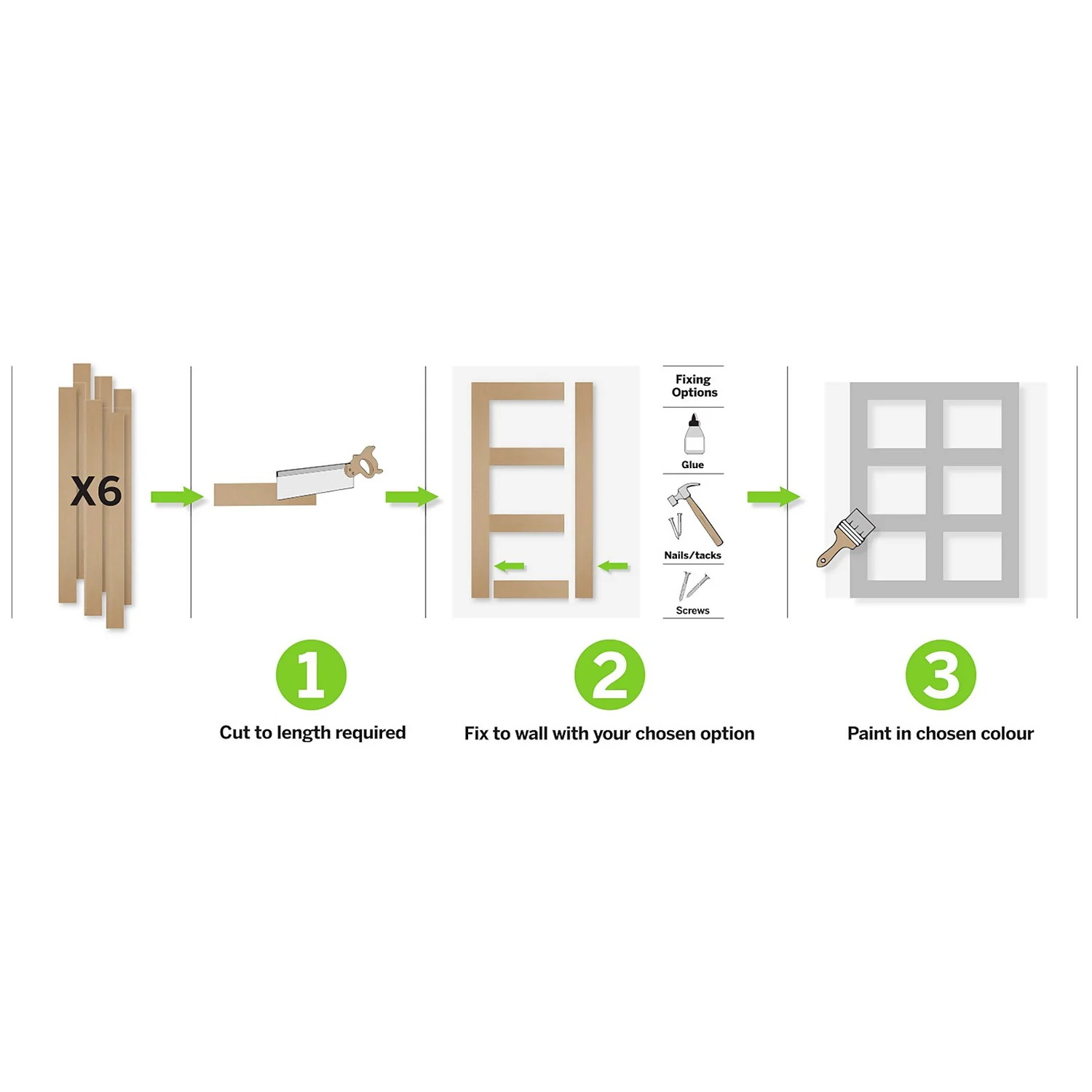 X6

Fixing Options

Glue

Nails/tacks

Screws

1

Cut to length required

2

Fix to wall with your chosen option

3

Paint in chosen colour